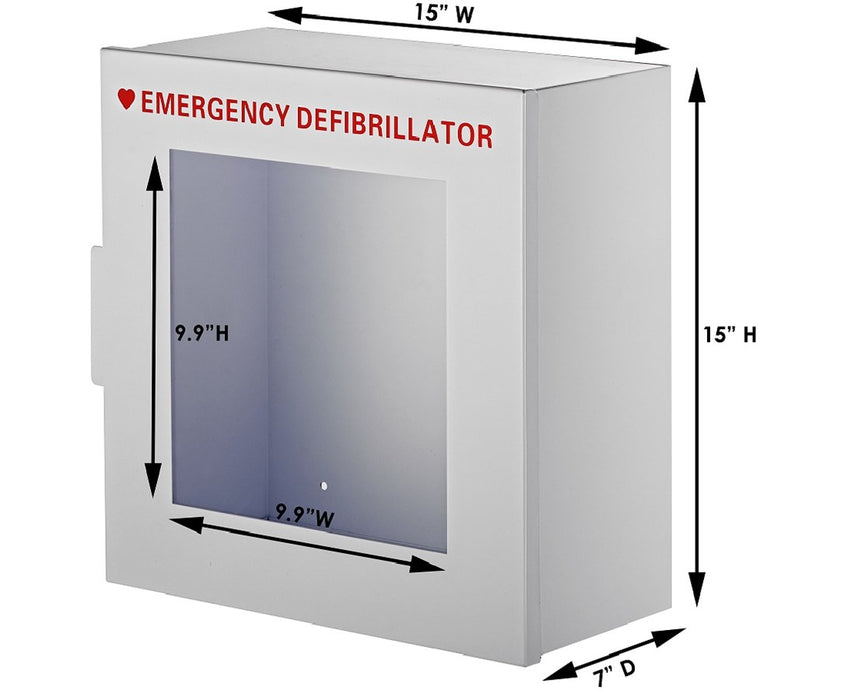 15" W

EMERGENCY DEFIBRILLATOR

9.9"H

15" H

9.9"W

7" D