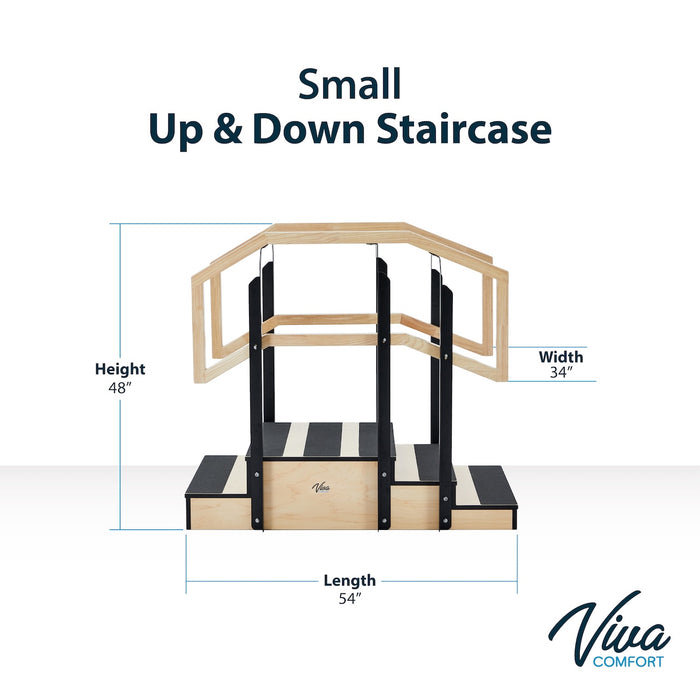 Small
Up & Down Staircase

Height
48″

Width
34″

Viva

Length
54″

Viva
COMFORT