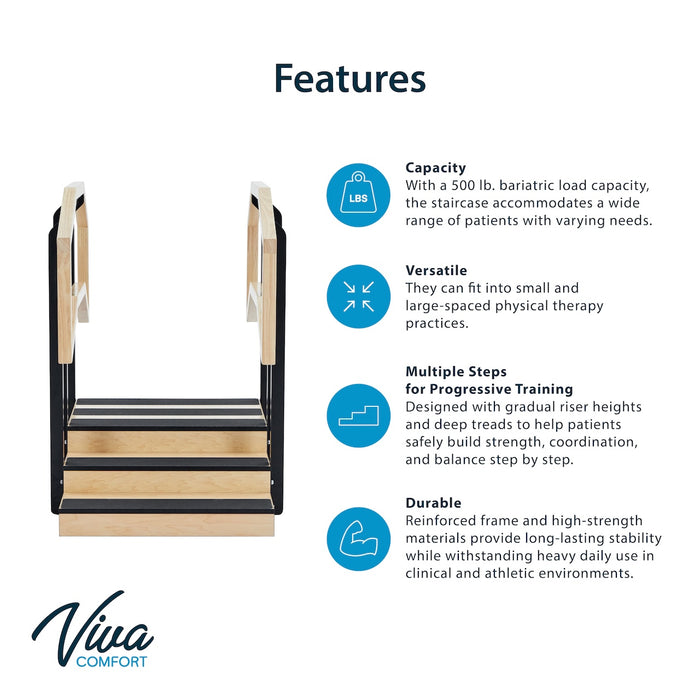 Features

LBS

Capacity
With a 500 lb. bariatric load capacity, the staircase accommodates a wide range of patients with varying needs.

Versatile
They can fit into small and large-spaced physical therapy practices.

Multiple Steps for Progressive Training
Designed with gradual riser heights and deep treads to help patients safely build strength, coordination, and balance step by step.

Durable
Reinforced frame and high-strength materials provide long-lasting stability while withstanding heavy daily use in clinical and athletic environments.

Viva
COMFORT