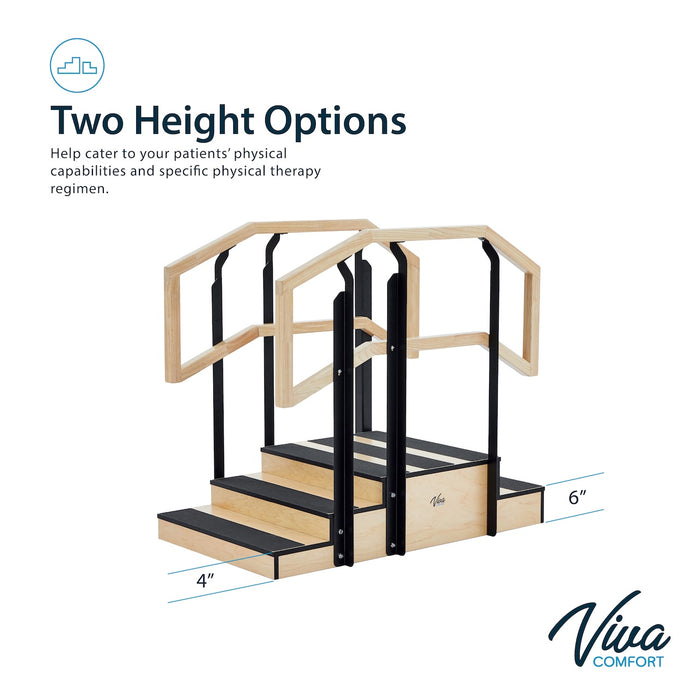 Two Height Options

Help cater to your patients' physical capabilities and specific physical therapy regimen.

Viva

6″

4″

Viva
COMFORT