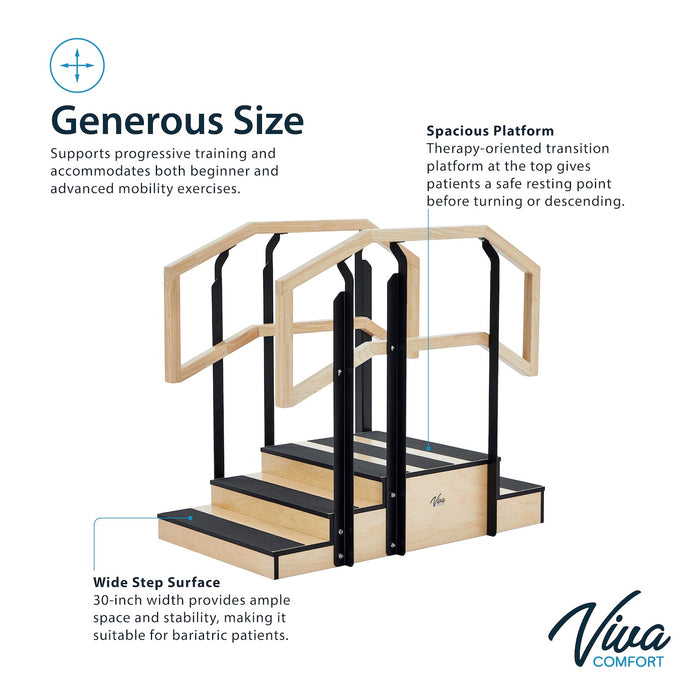 Generous Size

Supports progressive training and accommodates both beginner and advanced mobility exercises.

Spacious Platform
Therapy-oriented transition platform at the top gives patients a safe resting point before turning or descending.

Viva

Wide Step Surface
30-inch width provides ample space and stability, making it suitable for bariatric patients.

Viva
COMFORT