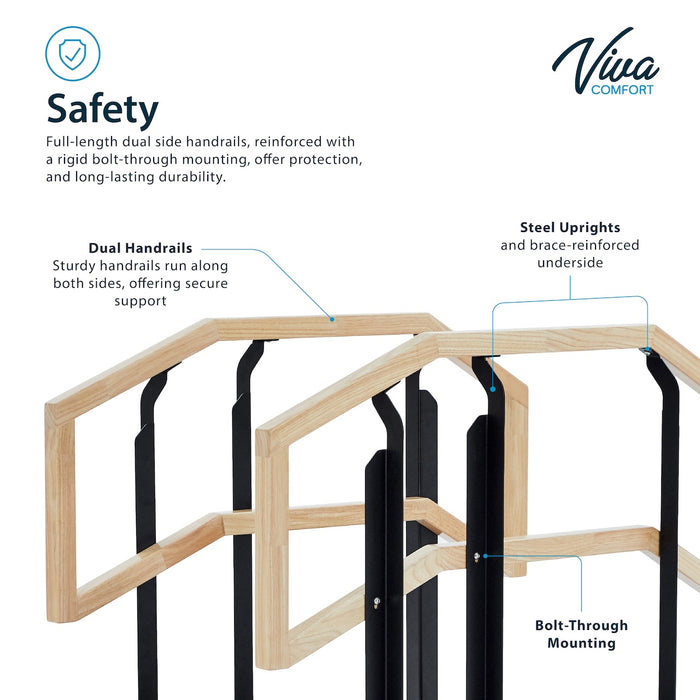 Viva
COMFORT

Safety

Full-length dual side handrails, reinforced with a rigid bolt-through mounting, offer protection, and long-lasting durability.

Dual Handrails
Sturdy handrails run along both sides, offering secure support

Steel Uprights
and brace-reinforced underside

Bolt-Through Mounting