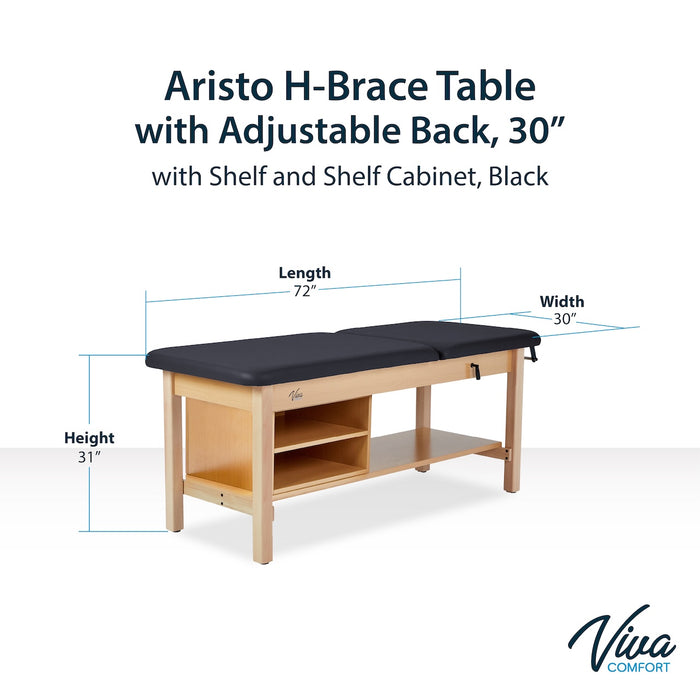 Aristo H-Brace Table with Adjustable Back, 30”

with Shelf and Shelf Cabinet, Black

Length
72”

Width
30”

Height
31”

Viva

Viva
COMFORT