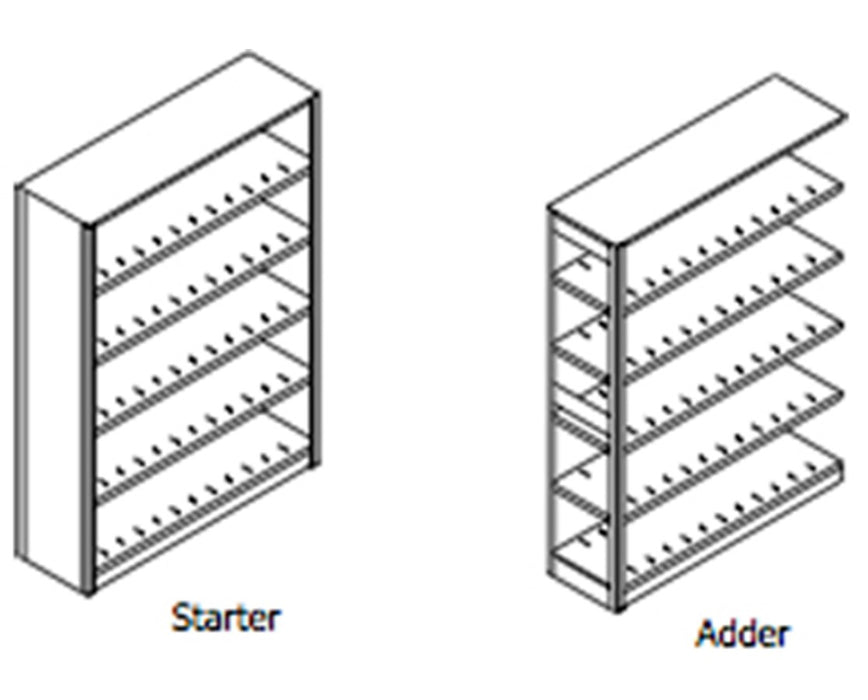 Starter

Adder