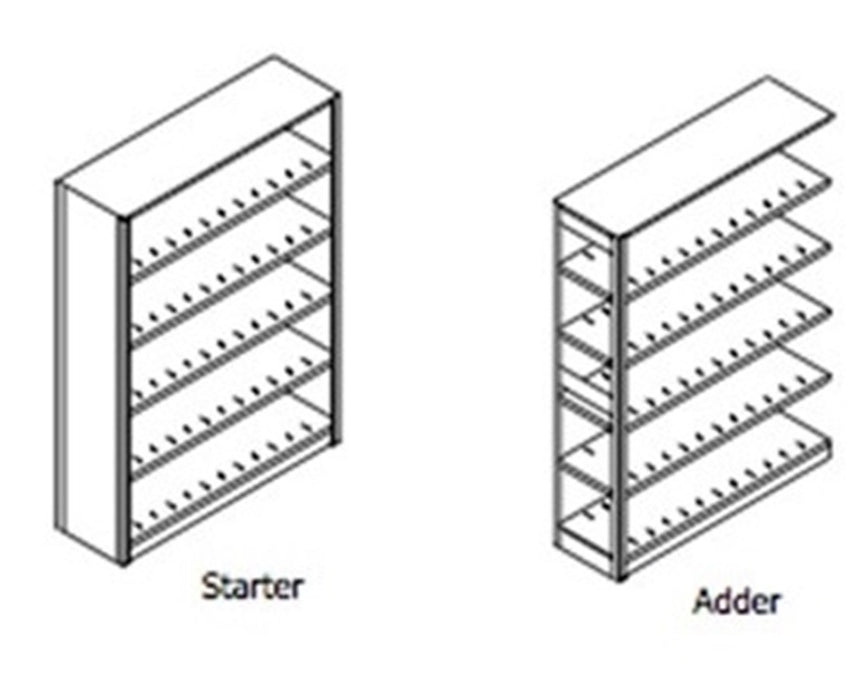 Starter

Adder