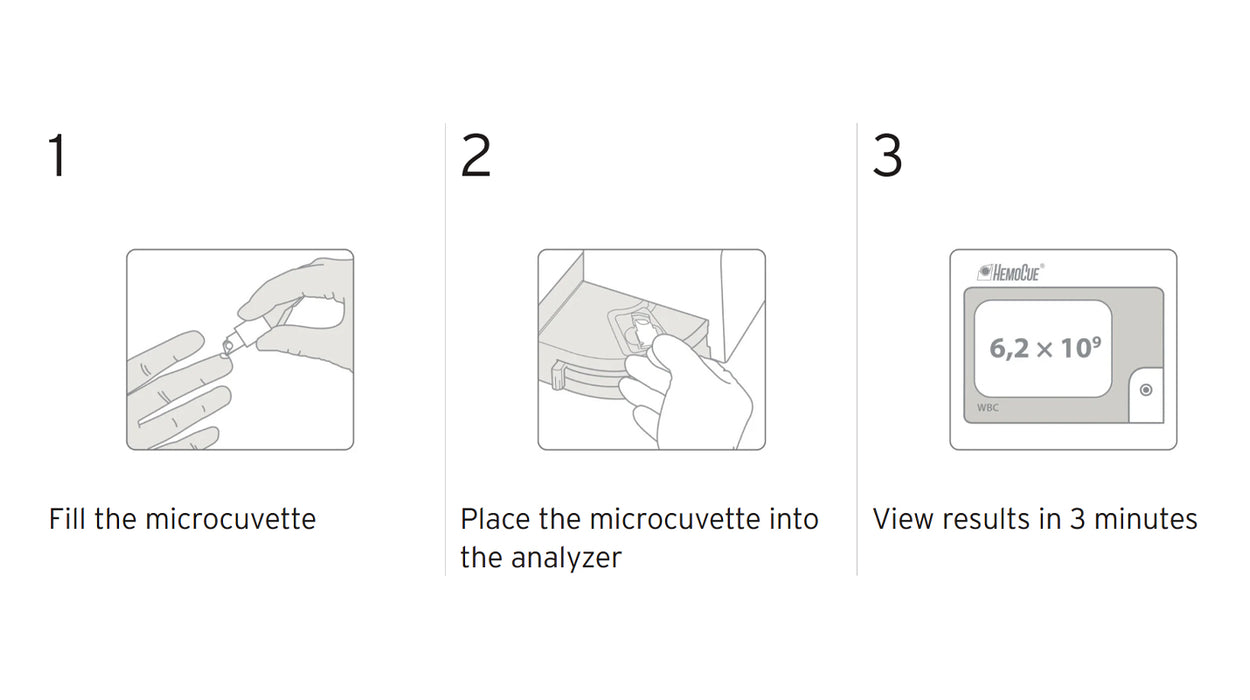 1

Fill the microcuvette

2

Place the microcuvette into the analyzer

3

HemoCue®

$6,2 \times 10^9$

WBC

View results in 3 minutes