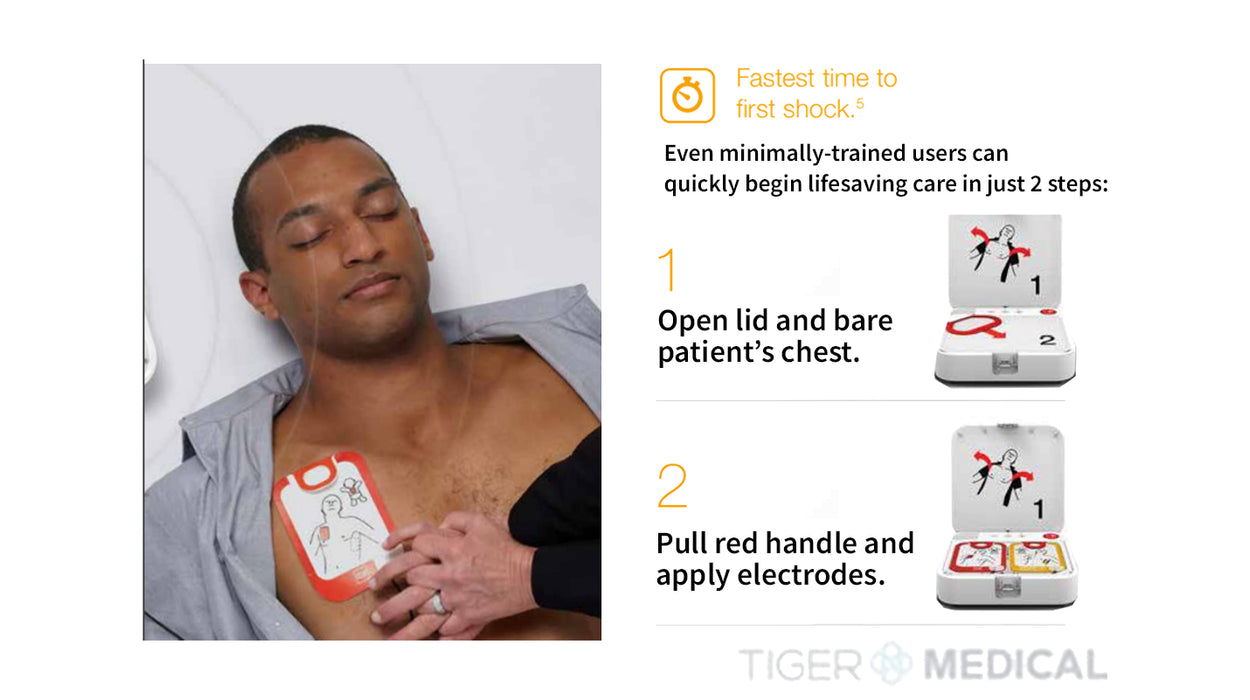 Fastest time to first shock.$^5$

Even minimally-trained users can quickly begin lifesaving care in just 2 steps:

1

Open lid and bare patient's chest.

1

2

2

Pull red handle and apply electrodes.

1

TIGER MEDICAL