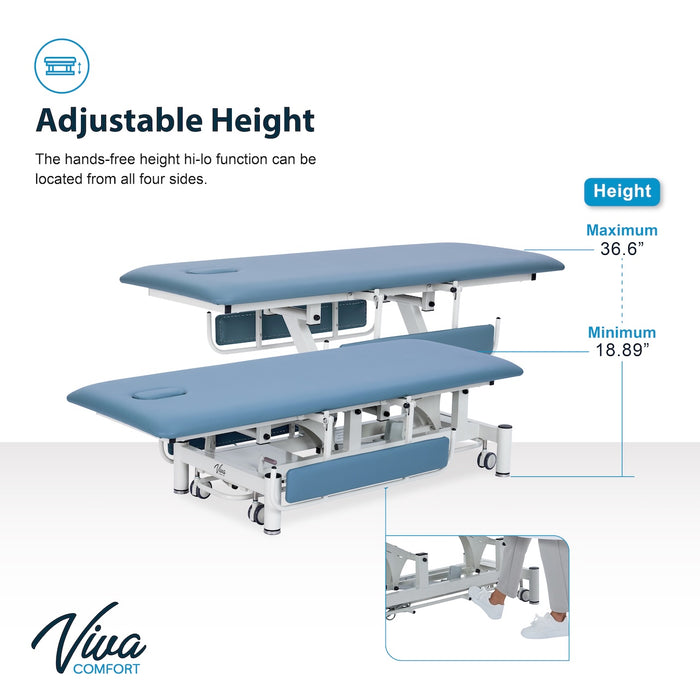 Adjustable Height

The hands-free height hi-lo function can be located from all four sides.

Height

Maximum
36.6”

Minimum
18.89”

Viva

Viva
COMFORT