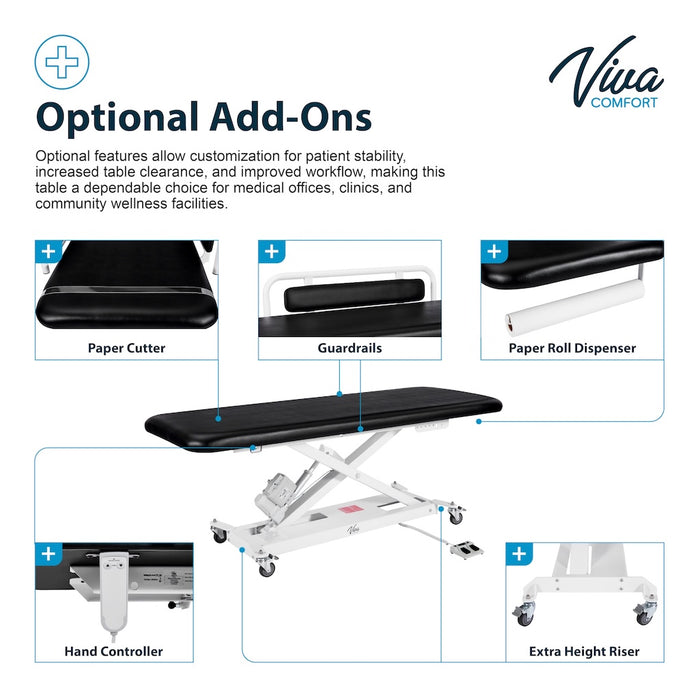 Viva
COMFORT

Optional Add-Ons

Optional features allow customization for patient stability, increased table clearance, and improved workflow, making this table a dependable choice for medical offices, clinics, and community wellness facilities.

Paper Cutter

Guardrails

Paper Roll Dispenser

Viva

Hand Controller

Extra Height Riser