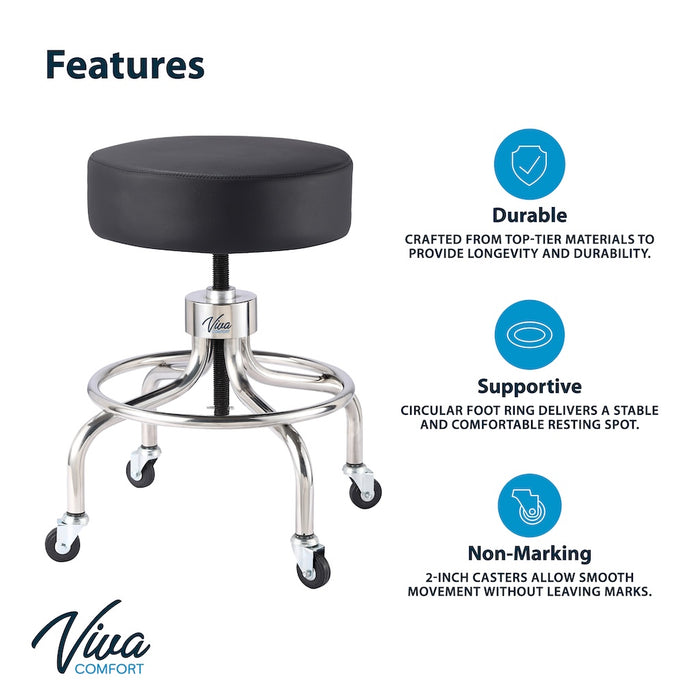 Features

Viva COMFORT

Durable
CRAFTED FROM TOP-TIER MATERIALS TO PROVIDE LONGEVITY AND DURABILITY.

Supportive
CIRCULAR FOOT RING DELIVERS A STABLE AND COMFORTABLE RESTING SPOT.

Non-Marking
2-INCH CASTERS ALLOW SMOOTH MOVEMENT WITHOUT LEAVING MARKS.

Viva
COMFORT