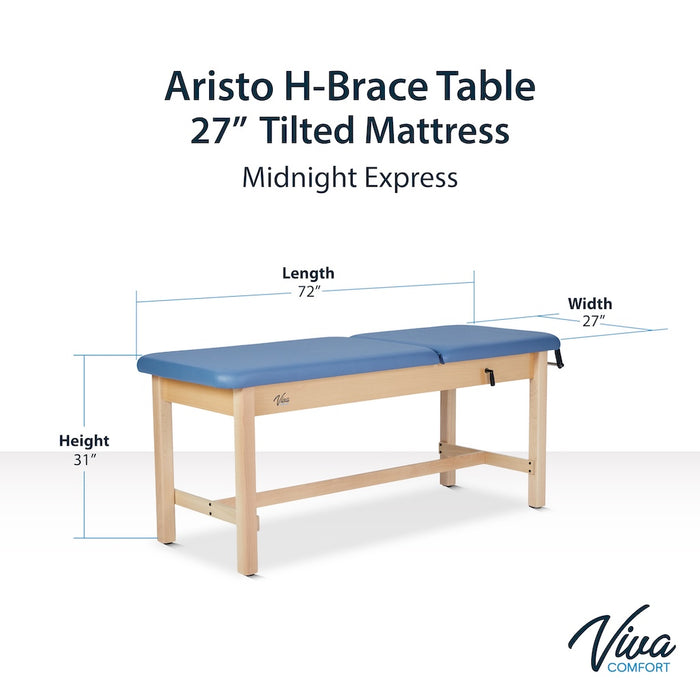 Aristo H-Brace Table
27” Tilted Mattress
Midnight Express

Length
72”

Width
27”

Height
31”

Viva

Viva
COMFORT