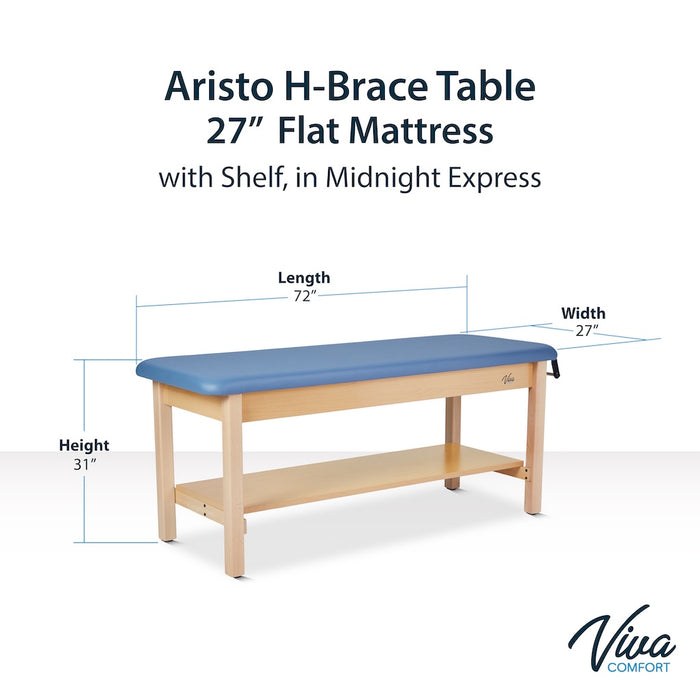 Aristo H-Brace Table
27” Flat Mattress
with Shelf, in Midnight Express

Length
72”

Width
27”

Height
31”

Viva

Viva
COMFORT