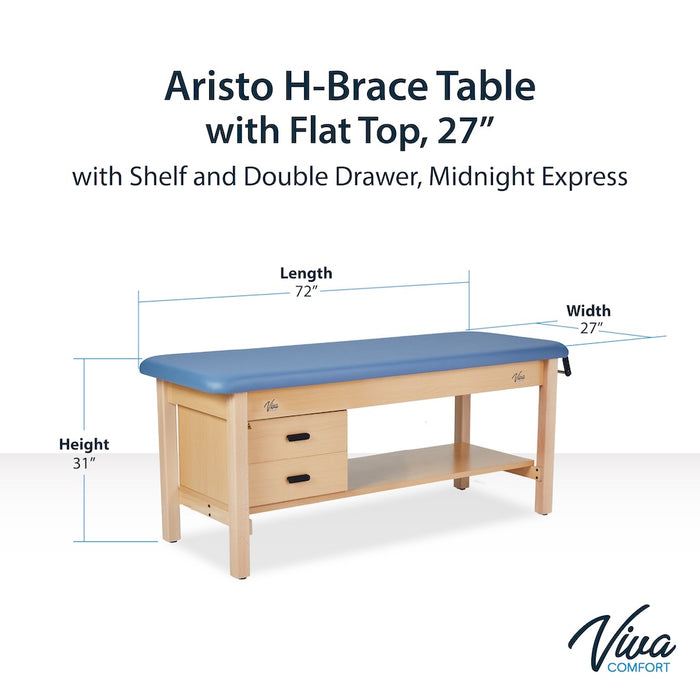 Aristo H-Brace Table
with Flat Top, 27”
with Shelf and Double Drawer, Midnight Express

Length
72”

Width
27”

Height
31”

Viva

Viva

Viva
COMFORT