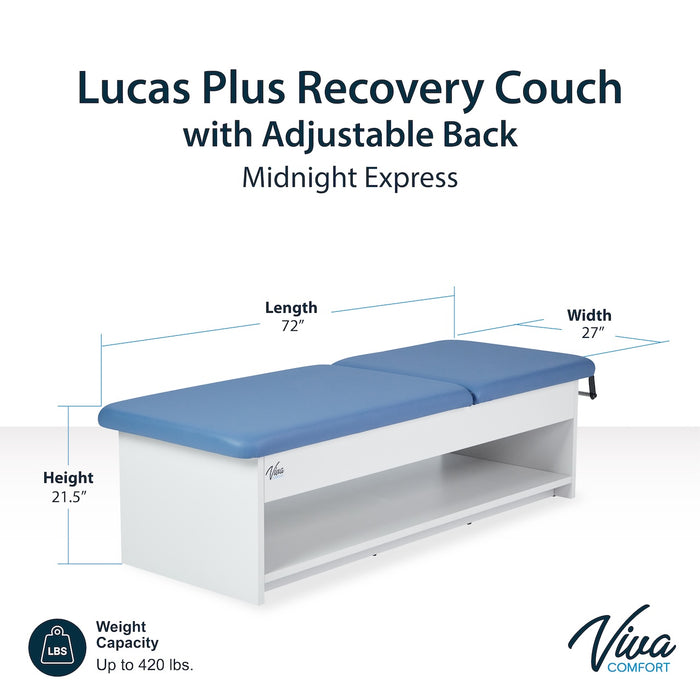 Lucas Plus Recovery Couch
with Adjustable Back
Midnight Express

Length
72″

Width
27″

Height
21.5″

Viva

LBS

Weight Capacity
Up to 420 lbs.

Viva
COMFORT