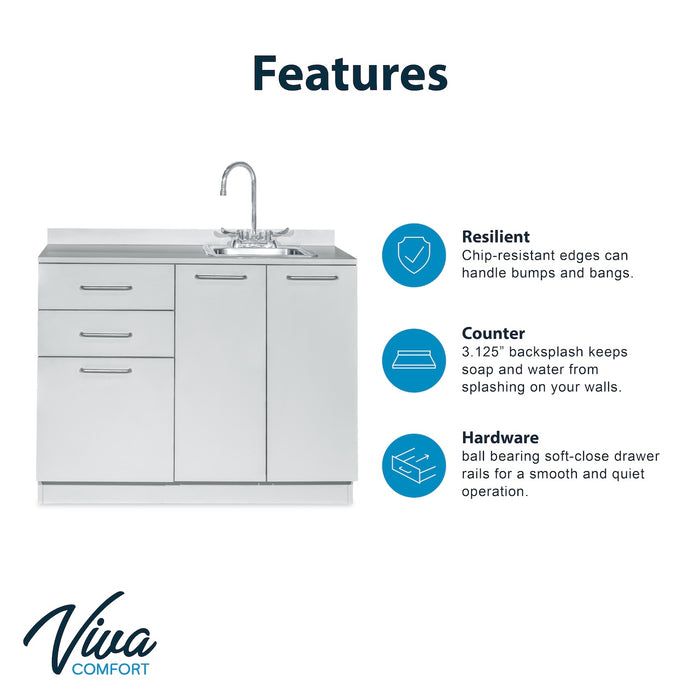 Features

Resilient
Chip-resistant edges can handle bumps and bangs.

Counter
3.125" backsplash keeps soap and water from splashing on your walls.

Hardware
ball bearing soft-close drawer rails for a smooth and quiet operation.

Viva
COMFORT