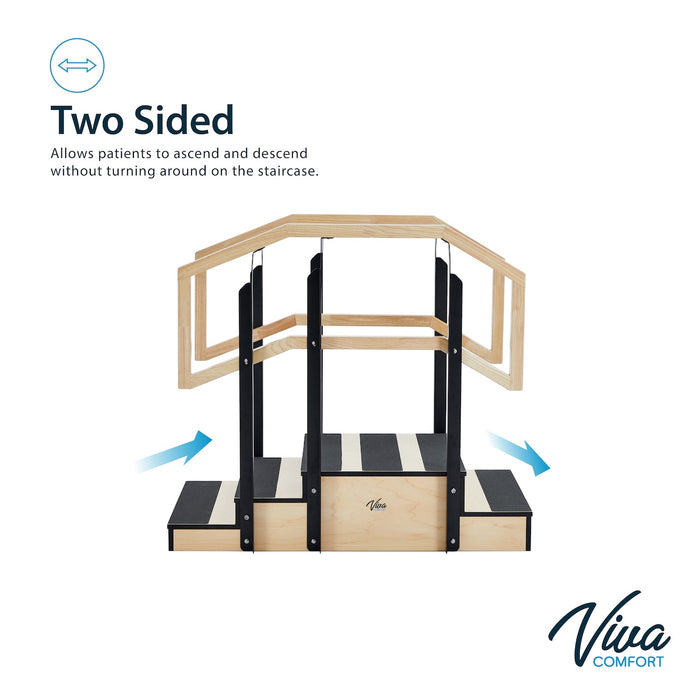 Two Sided

Allows patients to ascend and descend without turning around on the staircase.

Viva

Viva
COMFORT