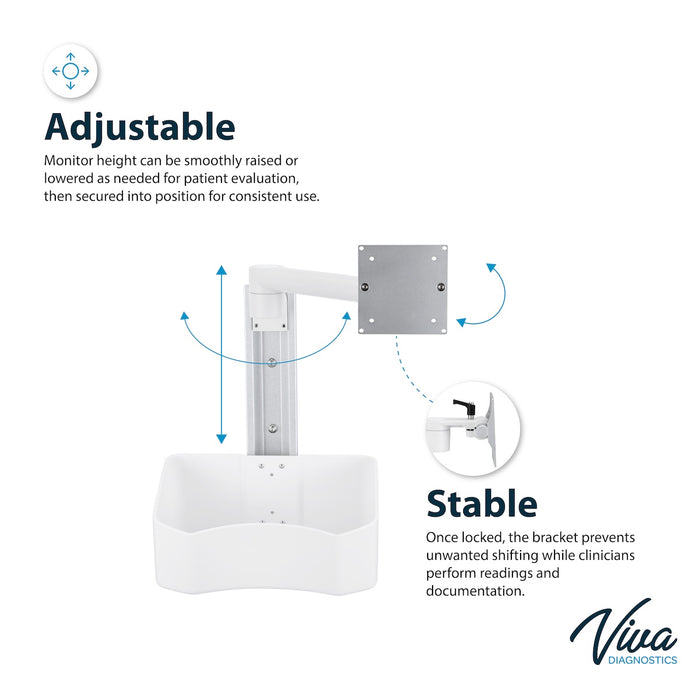 Adjustable

Monitor height can be smoothly raised or lowered as needed for patient evaluation, then secured into position for consistent use.

Stable

Once locked, the bracket prevents unwanted shifting while clinicians perform readings and documentation.

Viva
DIAGNOSTICS