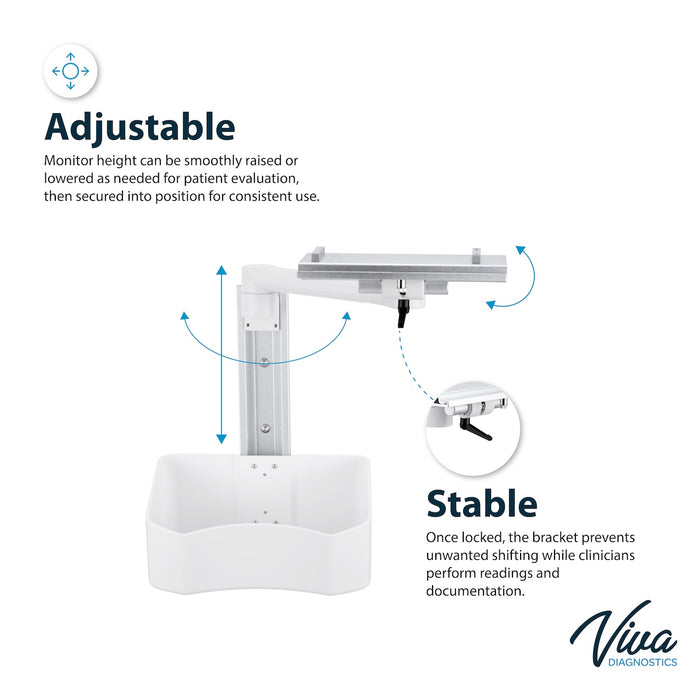 Adjustable

Monitor height can be smoothly raised or lowered as needed for patient evaluation, then secured into position for consistent use.

Stable

Once locked, the bracket prevents unwanted shifting while clinicians perform readings and documentation.

Viva
DIAGNOSTICS