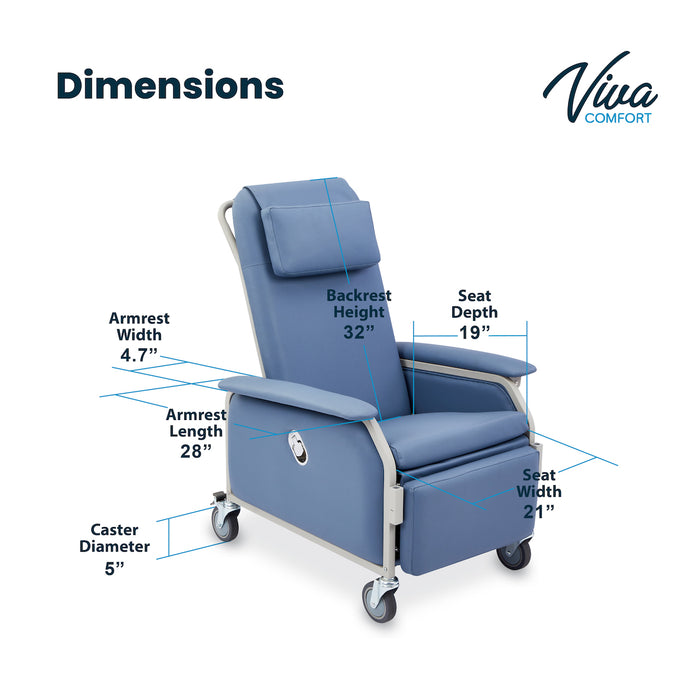 Dimensions

Viva
COMFORT

Backrest
Height
32”

Seat
Depth
19”

Armrest
Width
4.7”

Armrest
Length
28”

Seat
Width
21”

Caster
Diameter
5”