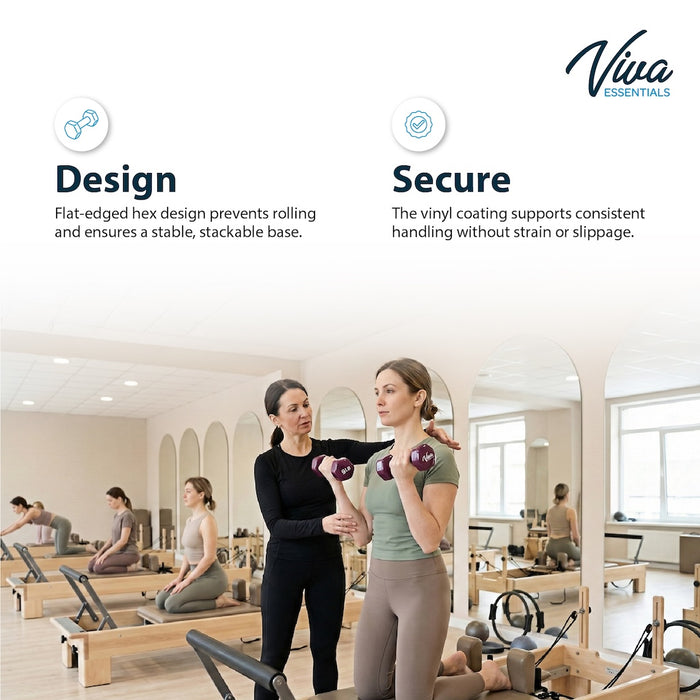 Viva
ESSENTIALS

Design
Flat-edged hex design prevents rolling and ensures a stable, stackable base.

Secure
The vinyl coating supports consistent handling without strain or slippage.