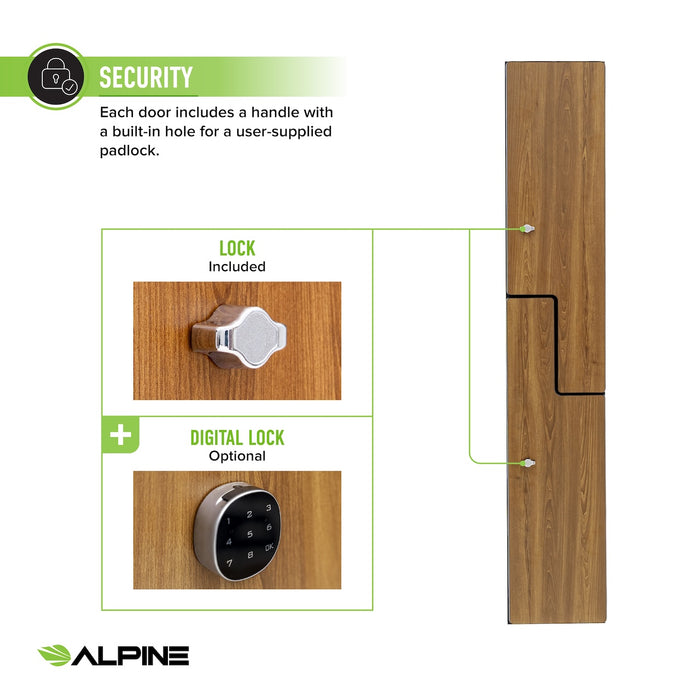 SECURITY

Each door includes a handle with a built-in hole for a user-supplied padlock.

LOCK
Included

+

DIGITAL LOCK
Optional

1 2 3
4 5 6
7 8 OK

ALPINE