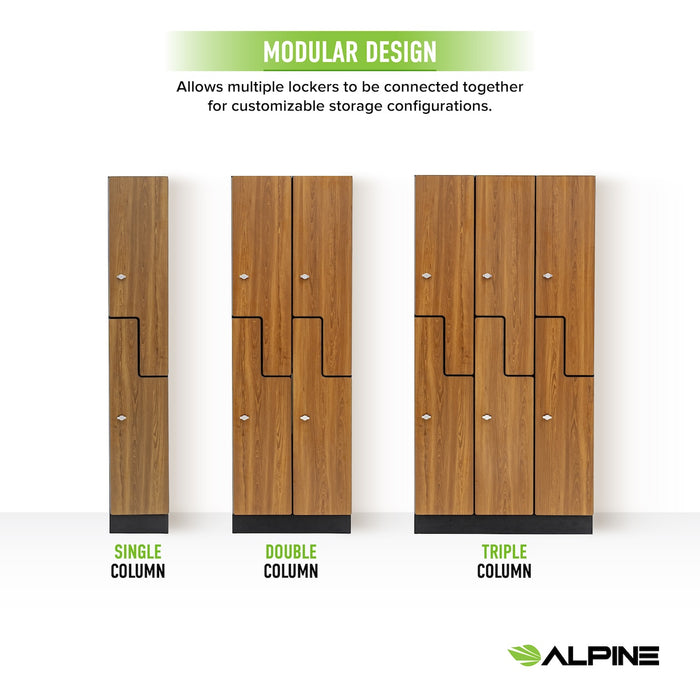 MODULAR DESIGN

Allows multiple lockers to be connected together for customizable storage configurations.

SINGLE
COLUMN

DOUBLE
COLUMN

TRIPLE
COLUMN

ALPINE