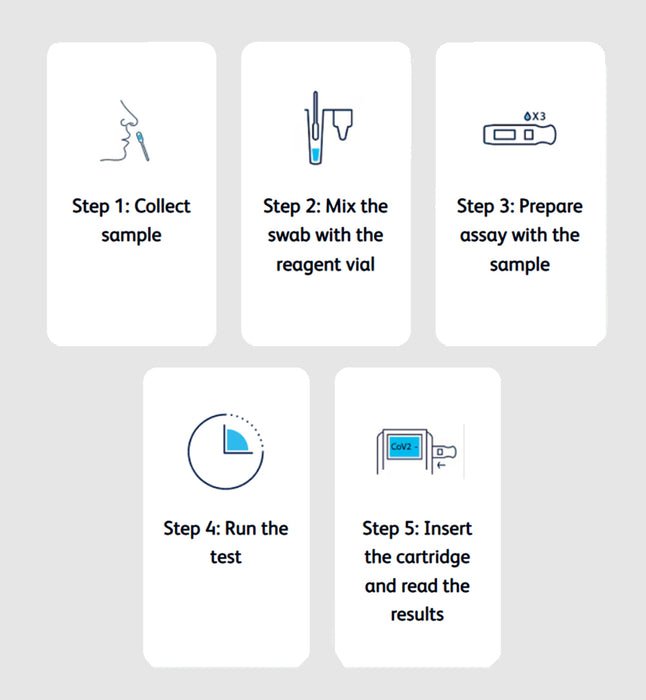 Step 1: Collect sample

Step 2: Mix the swab with the reagent vial

X3

Step 3: Prepare assay with the sample

Step 4: Run the test

CoV2 -

Step 5: Insert the cartridge and read the results