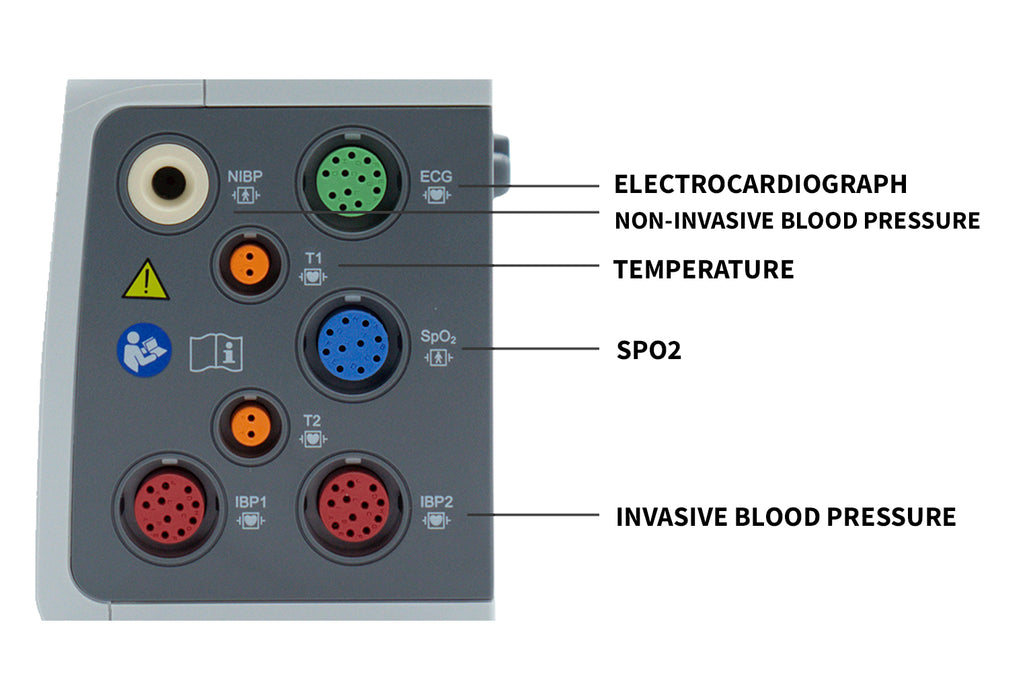 NIBP
ECG
ELECTROCARDIOGRAPH
NON-INVASIVE BLOOD PRESSURE
T1
TEMPERATURE
$SpO_2$
SPO2
T2
IBP1
IBP2
INVASIVE BLOOD PRESSURE