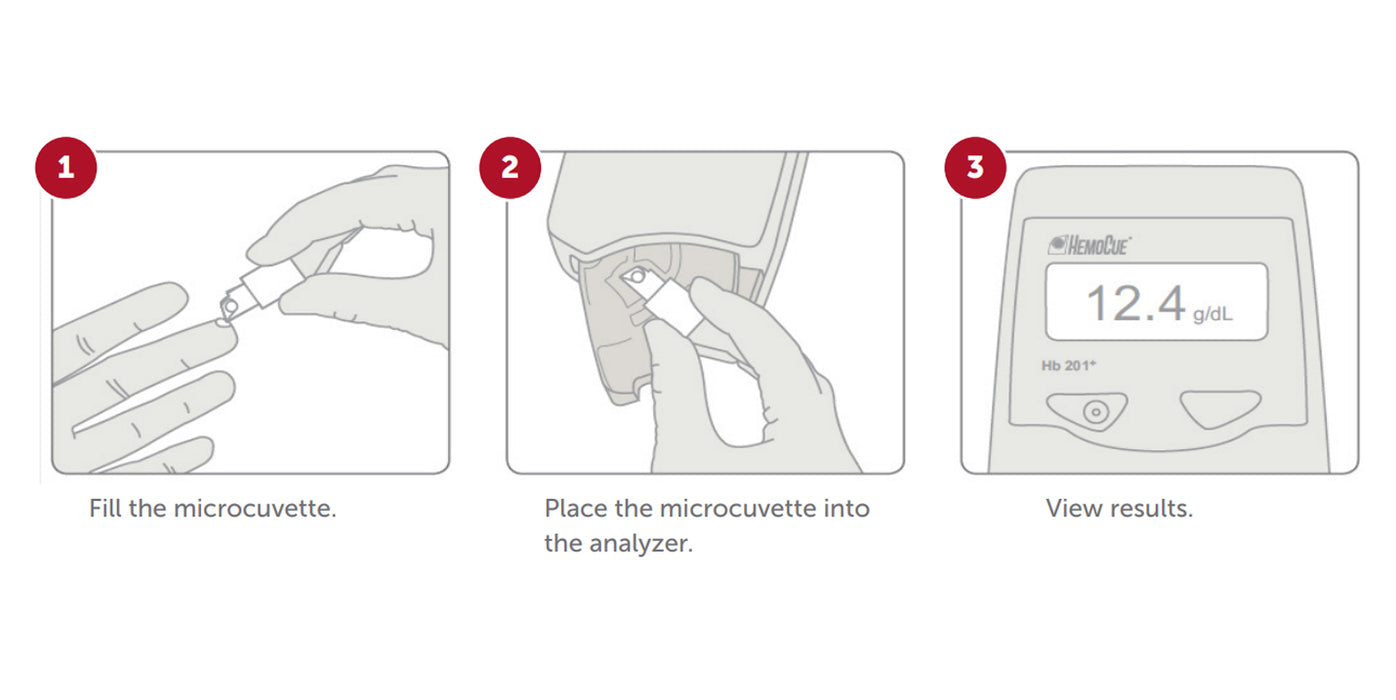 1

Fill the microcuvette.

2

Place the microcuvette into the analyzer.

3

HemoCue

12.4 g/dL

Hb 201+

View results.