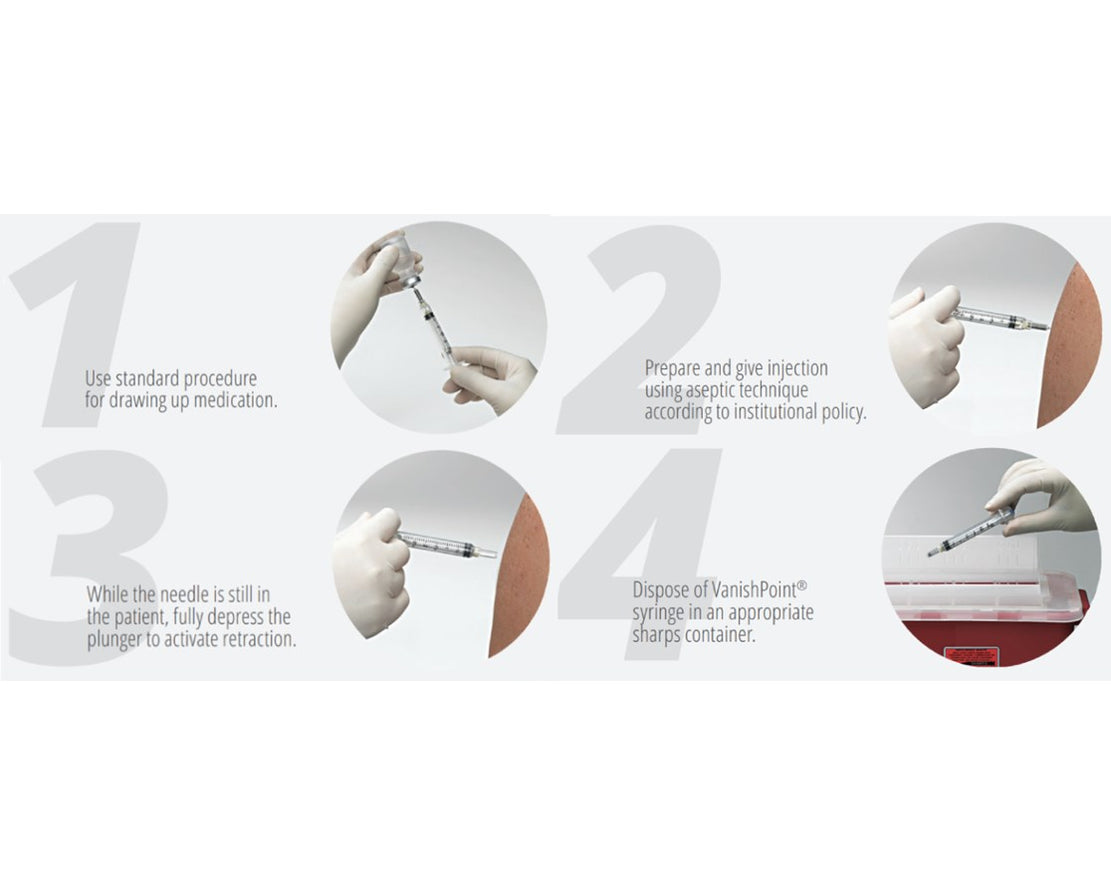 1

Use standard procedure for drawing up medication.

2

Prepare and give injection using aseptic technique according to institutional policy.

3

While the needle is still in the patient, fully depress the plunger to activate retraction.

4

Dispose of VanishPoint® syringe in an appropriate sharps container.